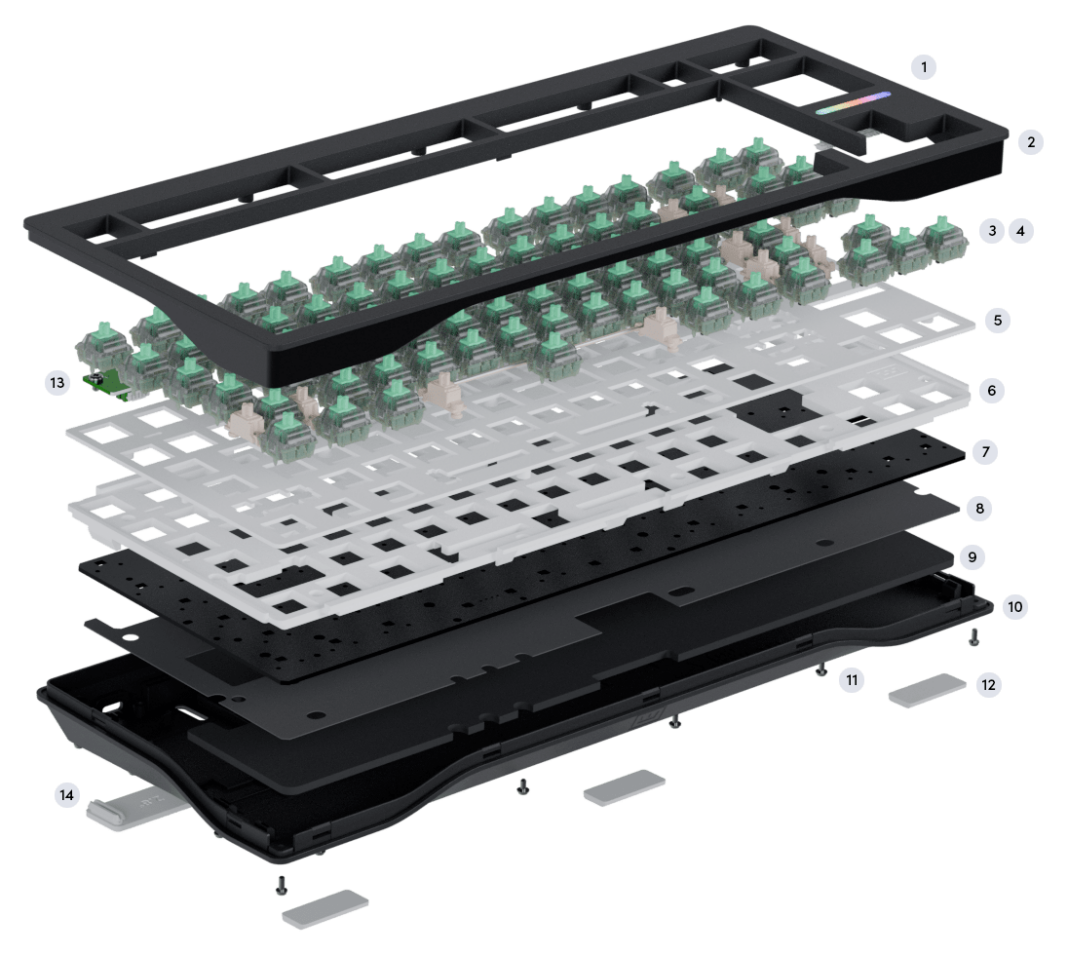 1
2
3
4
5
6
7
8
9
10
11
12
13
14