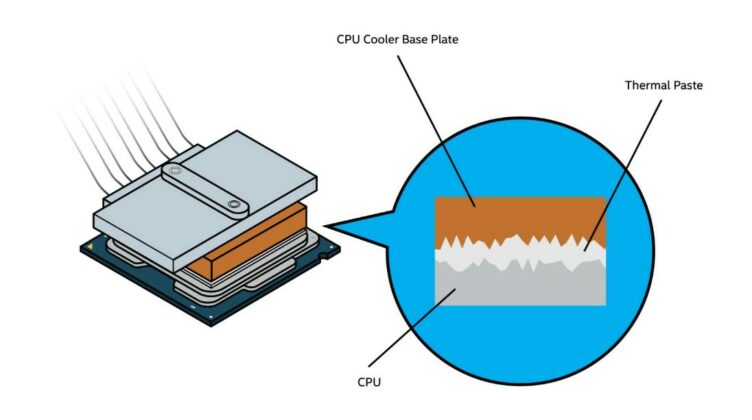 CPU Cooler Base Plate

Thermal Paste

CPU