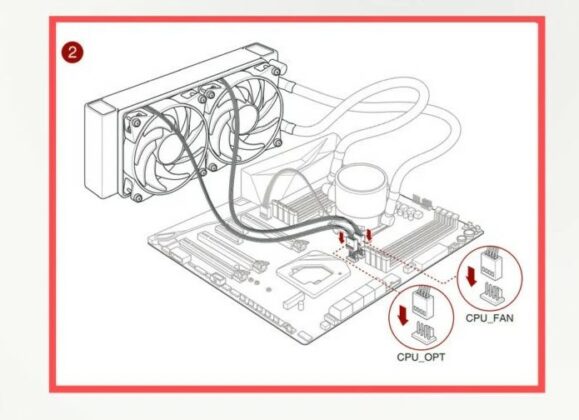 2

CPU_FAN

CPU_OPT